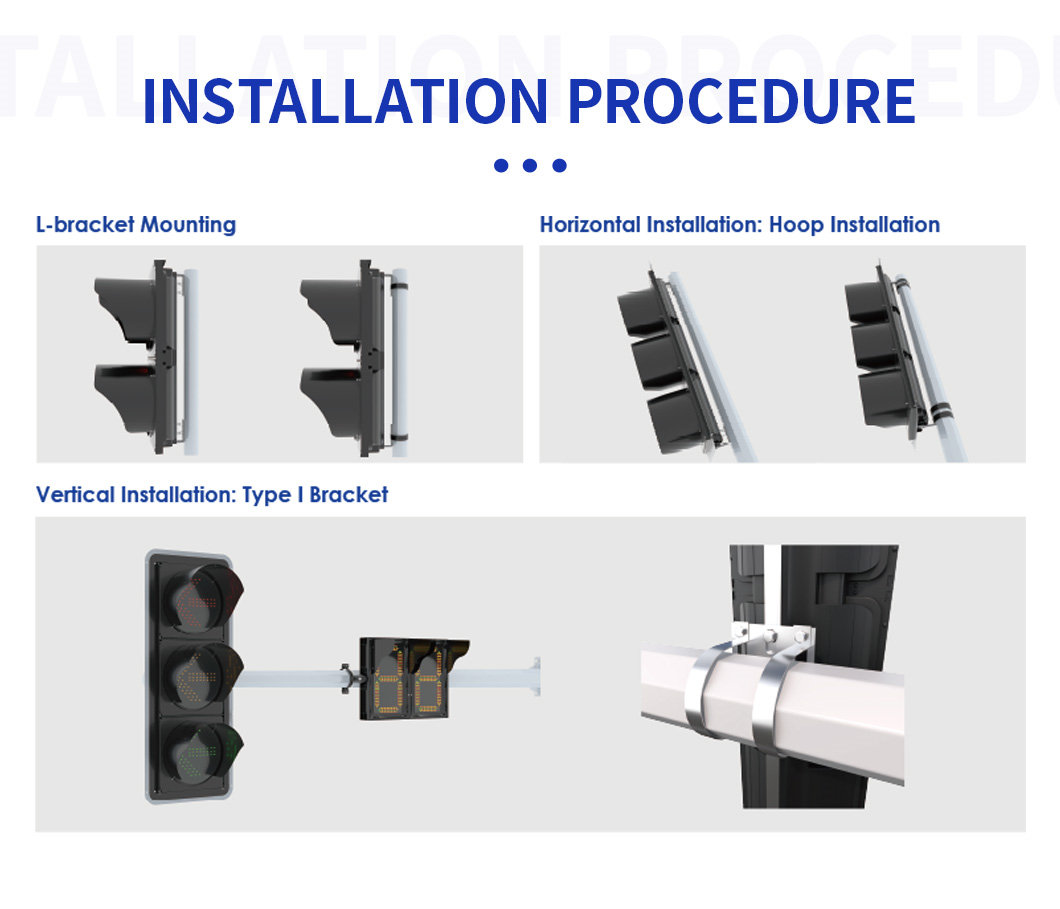 INSTALLATION PROCEDURE

L-bracket Mounting

Horizontal Installation: Hoop Installation

Vertical Installation: Type I Bracket