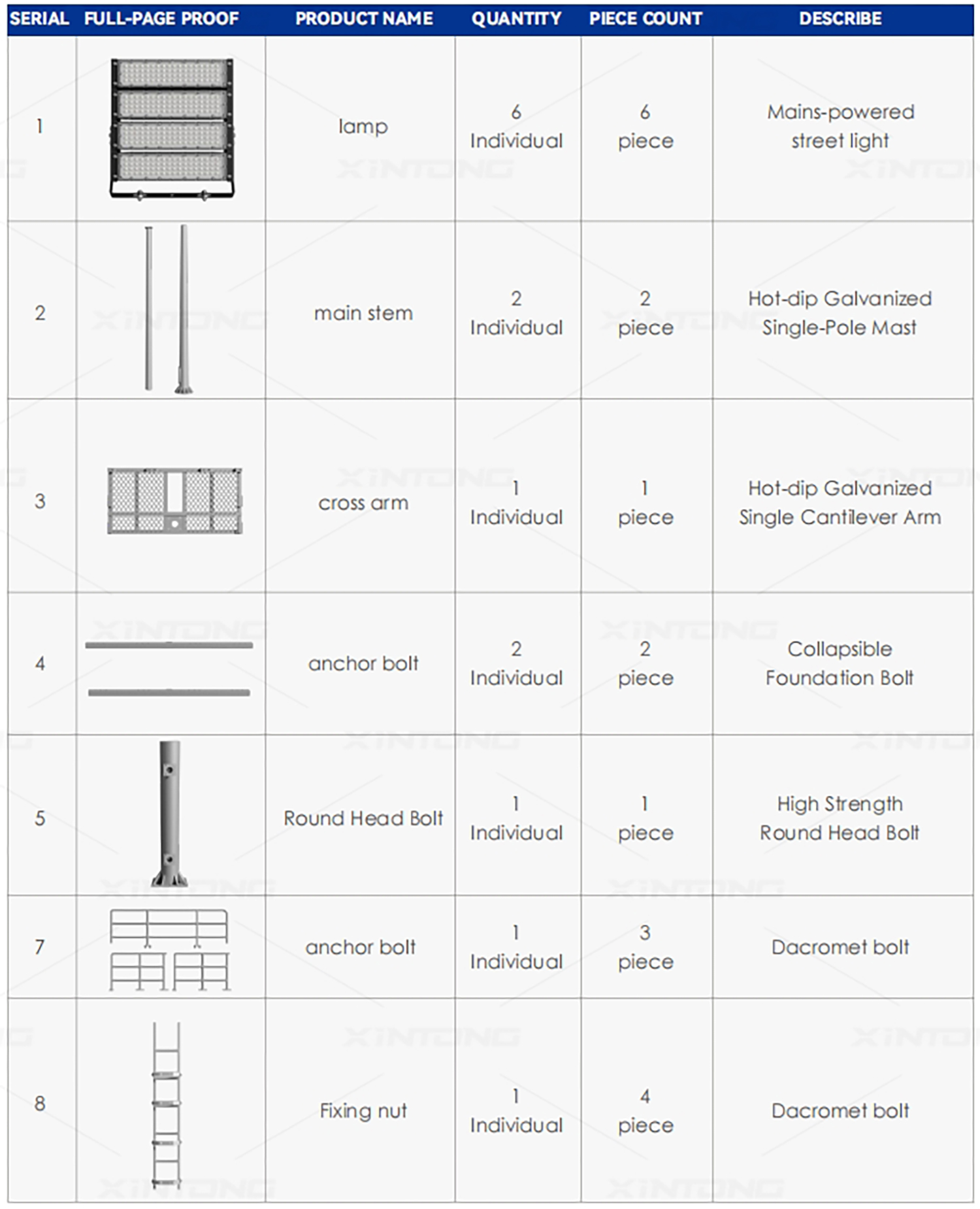 | SERIAL | FULL-PAGE PROOF | PRODUCT NAME | QUANTITY | PIECE COUNT | DESCRIBE |
|---|---|---|---|---|---|
| 1 | | lamp | 6 Individual | 6 piece | Mains-powered street light |
| 2 | | main stem | 2 Individual | 2 piece | Hot-dip Galvanized Single-Pole Mast |
| 3 | | cross arm | 1 Individual | 1 piece | Hot-dip Galvanized Single Cantilever Arm |
| 4 | | anchor bolt | 2 Individual | 2 piece | Collapsible Foundation Bolt |
| 5 | | Round Head Bolt | 1 Individual | 1 piece | High Strength Round Head Bolt |
| 7 | | anchor bolt | 1 Individual | 3 piece | Dacromet bolt |
| 8 | | Fixing nut | 1 Individual | 4 piece | Dacromet bolt |

XINTONG