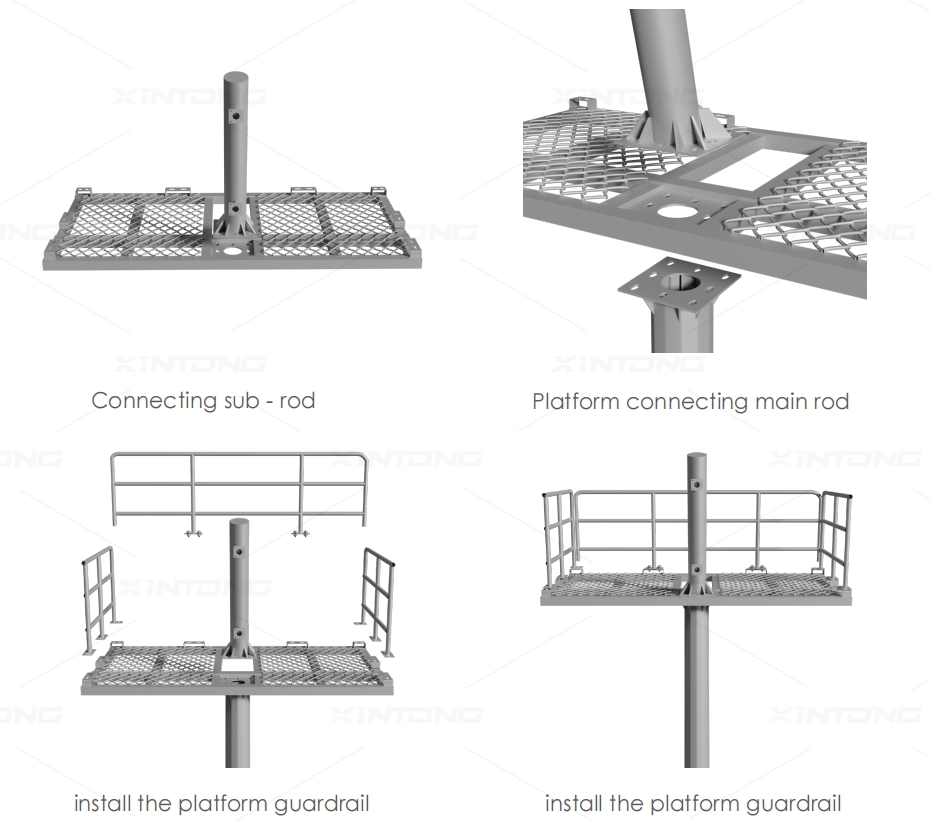 XINTONG

Connecting sub - rod

Platform connecting main rod

install the platform guardrail

install the platform guardrail