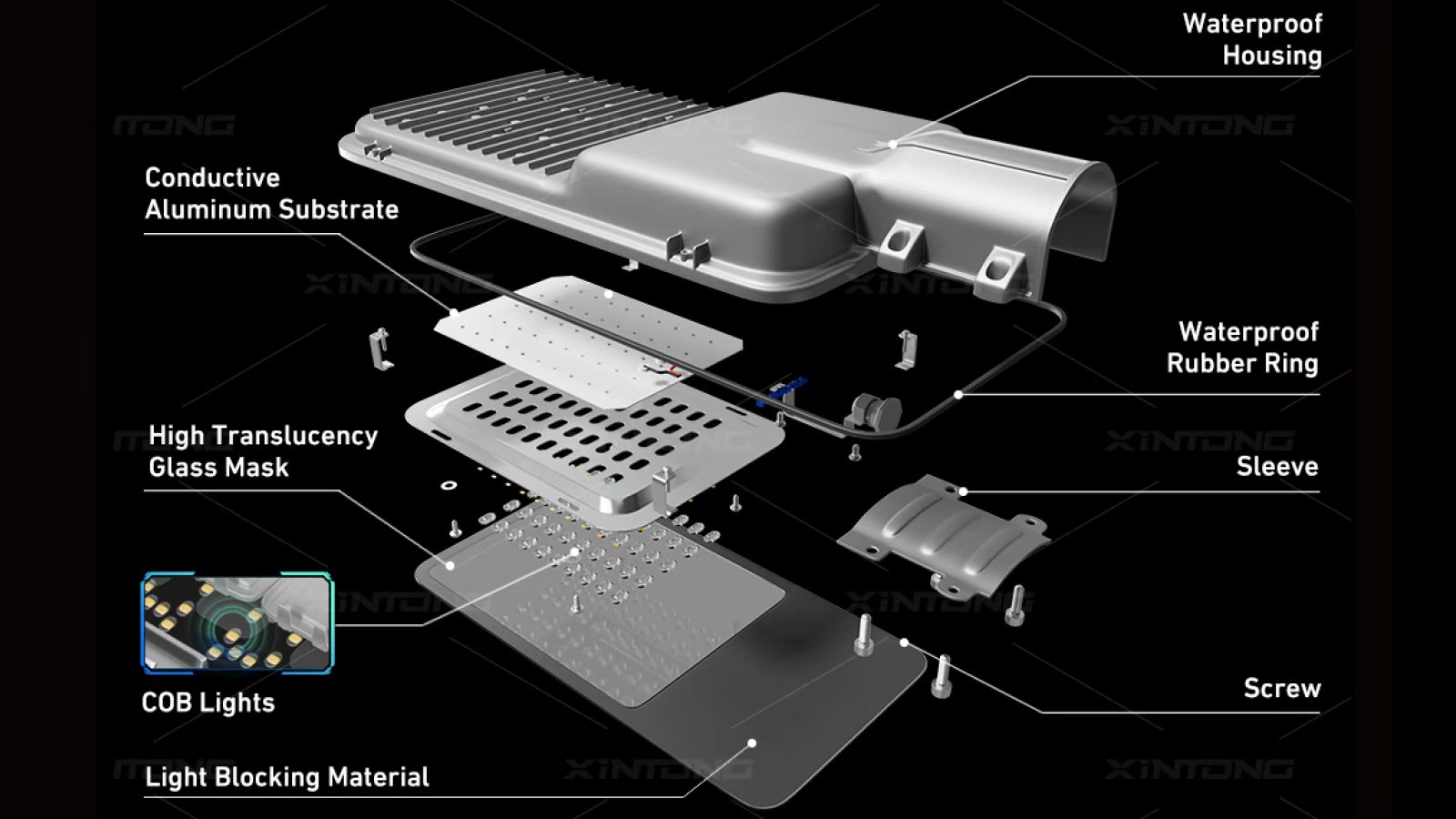 Waterproof Housing

Conductive Aluminum Substrate

Waterproof Rubber Ring

High Translucency Glass Mask

Sleeve

COB Lights

Screw

Light Blocking Material

XINTONG