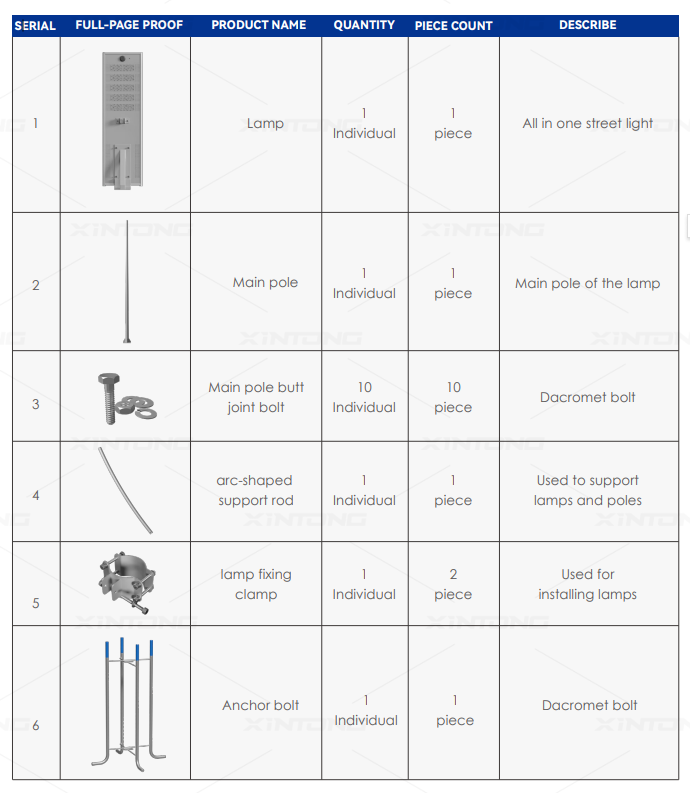 | SERIAL | FULL-PAGE PROOF | PRODUCT NAME | QUANTITY | PIECE COUNT | DESCRIBE |
|---|---|---|---|---|---|
| 1 | | Lamp | 1 Individual | 1 piece | All in one street light |
| 2 | | Main pole | 1 Individual | 1 piece | Main pole of the lamp |
| 3 | | Main pole butt joint bolt | 10 Individual | 10 piece | Dacromet bolt |
| 4 | | arc-shaped support rod | 1 Individual | 1 piece | Used to support lamps and poles |
| 5 | | lamp fixing clamp | 1 Individual | 2 piece | Used for installing lamps |
| 6 | | Anchor bolt | 1 Individual | 1 piece | Dacromet bolt |

XINTONG